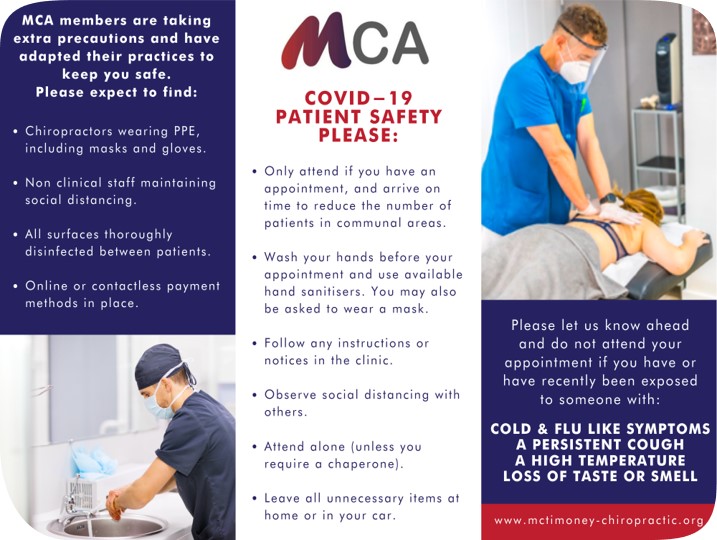 MCA members are taking extra precautions and have adapted their practices to keep you safe.
Please expect to find:

• Chiropractors wearing PPE, including masks and gloves.

• Non clinical staff maintaining social distancing.

• All surfaces thoroughly disinfected between patients.

• Online or contactless payment methods in place.

MCA

COVID–19
PATIENT SAFETY
PLEASE:

• Only attend if you have an appointment, and arrive on time to reduce the number of patients in communal areas.

• Wash your hands before your appointment and use available hand sanitisers. You may also be asked to wear a mask.

• Follow any instructions or notices in the clinic.

• Observe social distancing with others.

• Attend alone (unless you require a chaperone).

• Leave all unnecessary items at home or in your car.

Please let us know ahead and do not attend your appointment if you have or have recently been exposed to someone with:

COLD & FLU LIKE SYMPTOMS
A PERSISTENT COUGH
A HIGH TEMPERATURE
LOSS OF TASTE OR SMELL

www.mctimoney-chiropractic.org